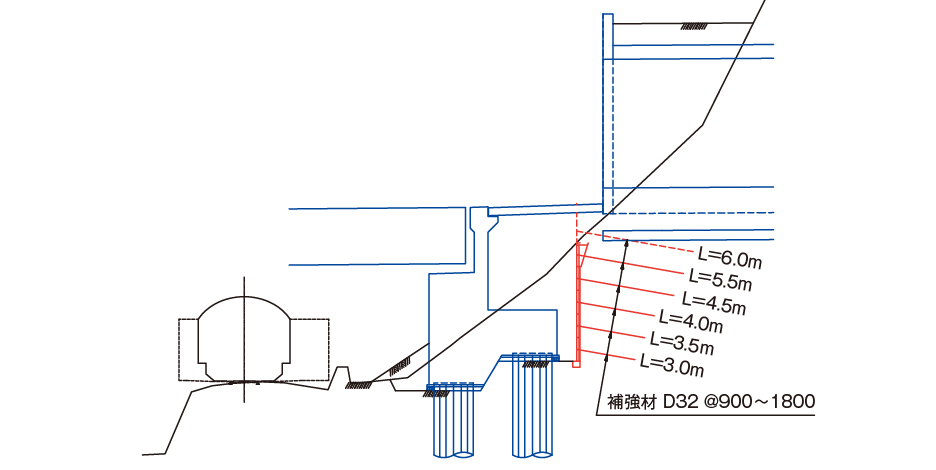 L=6.0m
L=5.5m
L=4.5m
L=4.0m
L=3.5m
L=3.0m
補強材 D32 @900～1800